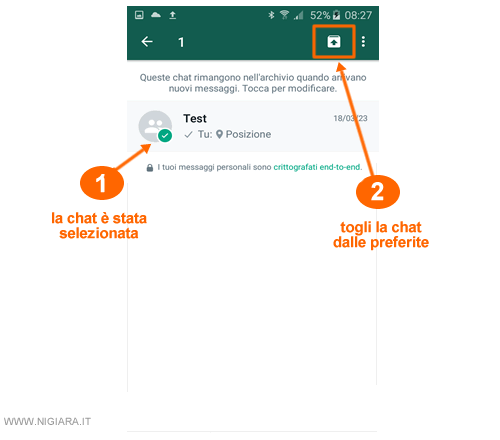 52% 08:27

1

Queste chat rimangono nell'archivio quando arrivano nuovi messaggi. Tocca per modificare.

Test 18/03/23
Tu: Posizione

I tuoi messaggi personali sono crittografati end-to-end.

1
la chat è stata selezionata

2
togli la chat dalle preferite

WWW.NIGIARA.IT